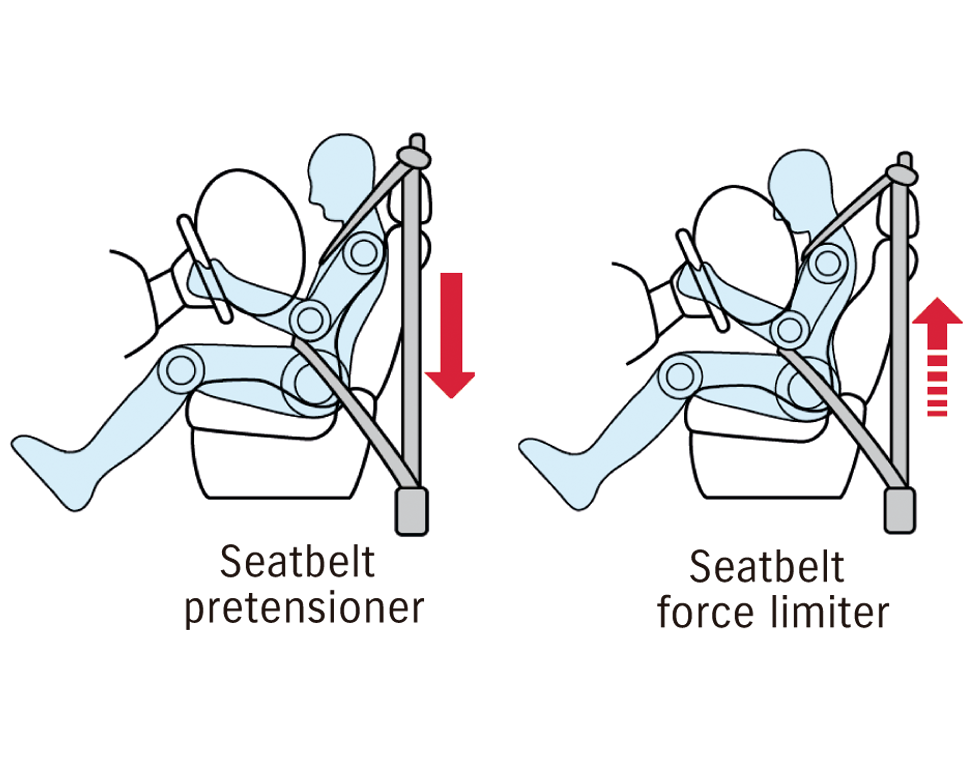 Seatbelt pretensioner

Seatbelt force limiter